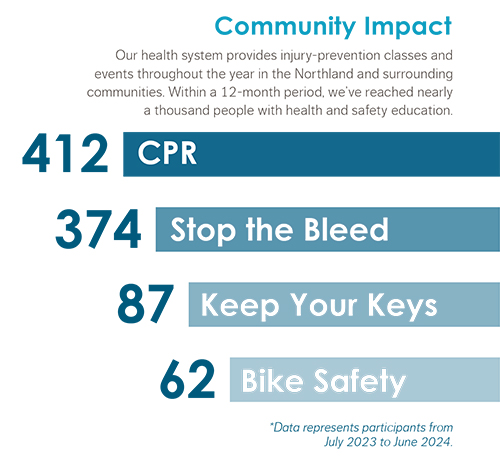 Community Impact

Our health system provides injury-prevention classes and events throughout the year in the Northland and surrounding communities. Within a 12-month period, we've reached nearly a thousand people with health and safety education.

412 CPR

374 Stop the Bleed

87 Keep Your Keys

62 Bike Safety

*Data represents participants from July 2023 to June 2024.